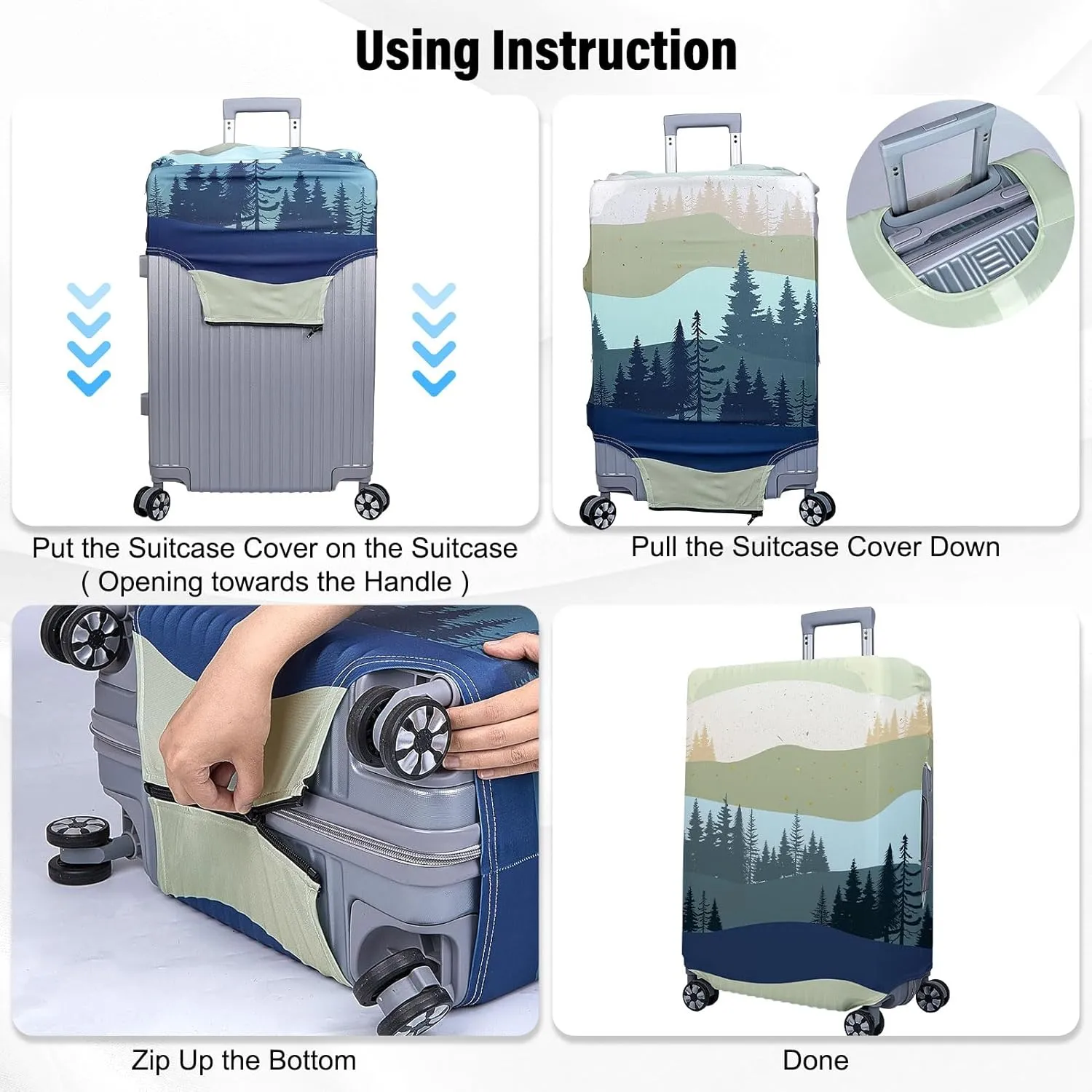 Using Instruction

Put the Suitcase Cover on the Suitcase
( Opening towards the Handle )

Pull the Suitcase Cover Down

Zip Up the Bottom

Done